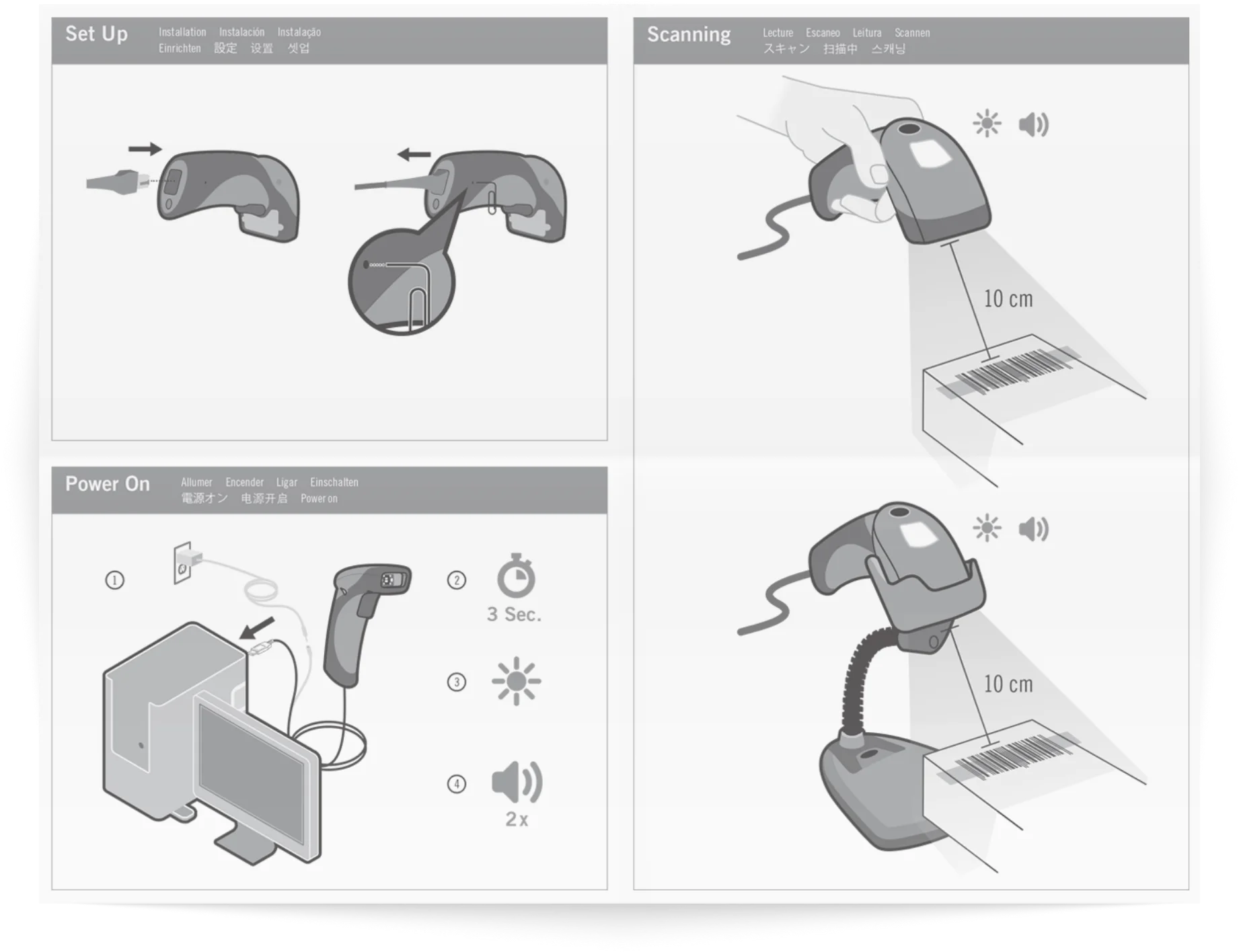 Set Up Installation Instalación Instalação Einrichten 設定 设置 셋업

Power On Allumer Encender Ligar Einschalten 電源オン 电源开启 Power on

① ② 3 Sec. ③ ④ 2x

Scanning Lecture Escaneo Leitura Scannen スキャン 扫描中 스캐닝

10 cm

10 cm